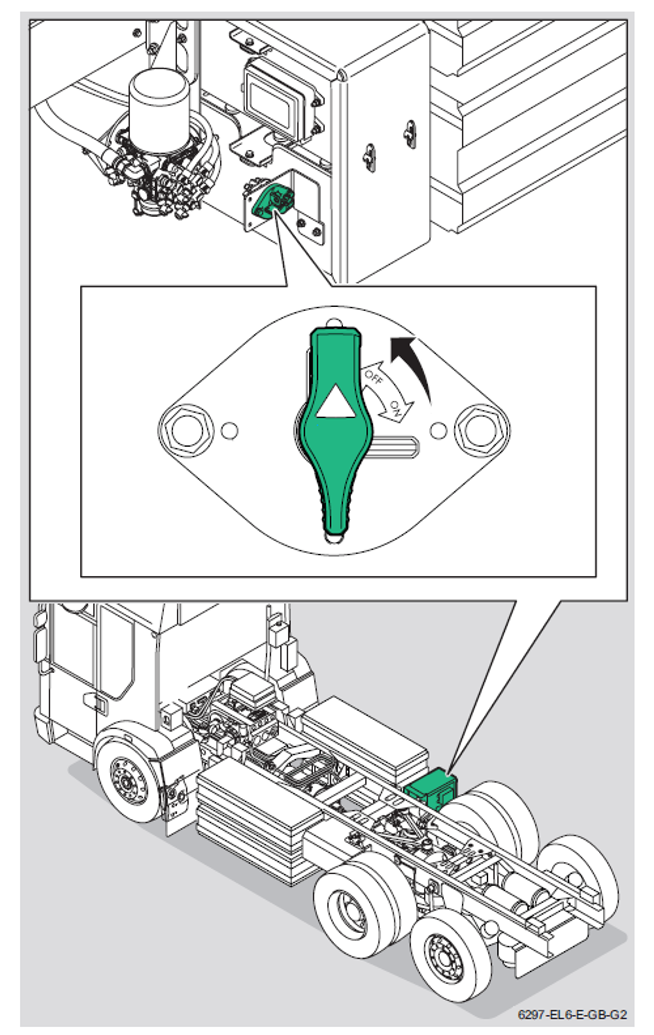 OFF
ON
6297-EL6-E-GB-G2